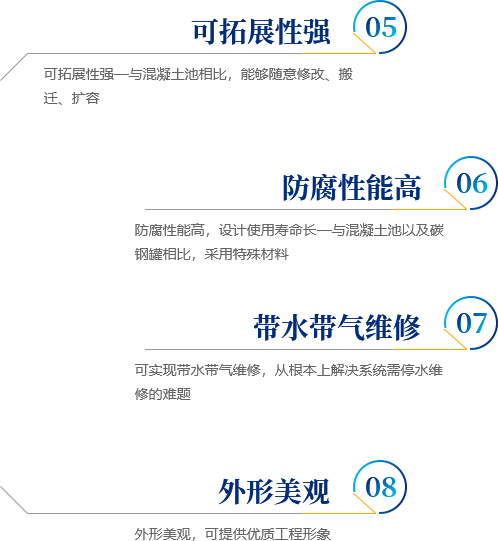 可拓展性强

05

可拓展性强—与混凝土池相比，能够随意修改、搬迁、扩容

防腐性能高

06

防腐性能高，设计使用寿命长—与混凝土池以及碳钢罐相比，采用特殊材料

带水带气维修

07

可实现带水带气维修，从根本上解决系统需停水维修的难题

外形美观

08

外形美观，可提供优质工程形象